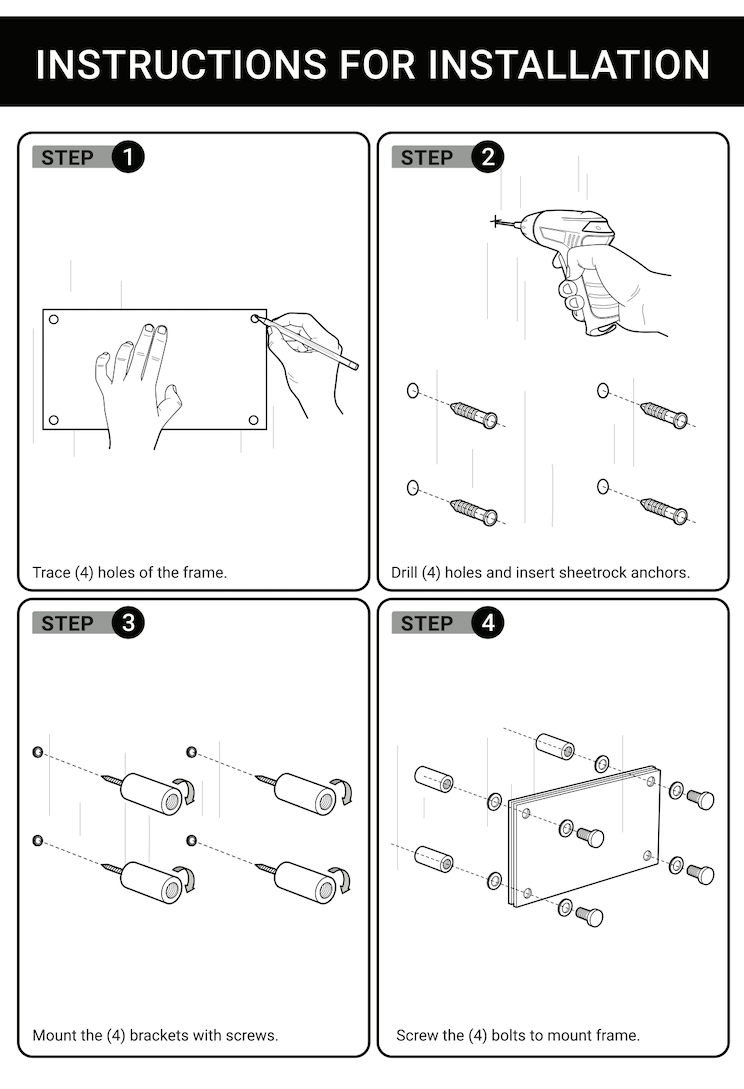 INSTRUCTIONS FOR INSTALLATION

STEP 1

Trace (4) holes of the frame.

STEP 2

Drill (4) holes and insert sheetrock anchors.

STEP 3

Mount the (4) brackets with screws.

STEP 4

Screw the (4) bolts to mount frame.